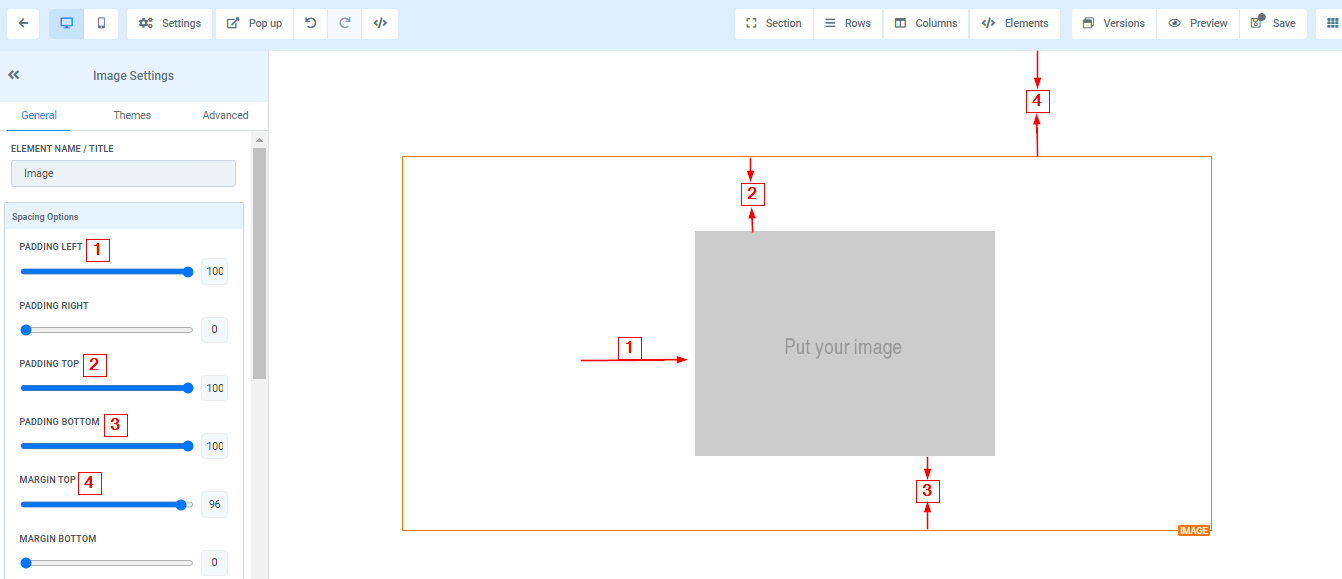 Settings Pop up Section Rows Columns Elements Versions Preview Save

Image Settings

General Themes Advanced

ELEMENT NAME / TITLE

Image

Spacing Options

PADDING LEFT 1

100

PADDING RIGHT

0

PADDING TOP 2

100

PADDING BOTTOM 3

100

MARGIN TOP 4

96

MARGIN BOTTOM

0

4

2

1

Put your image

3

IMAGE